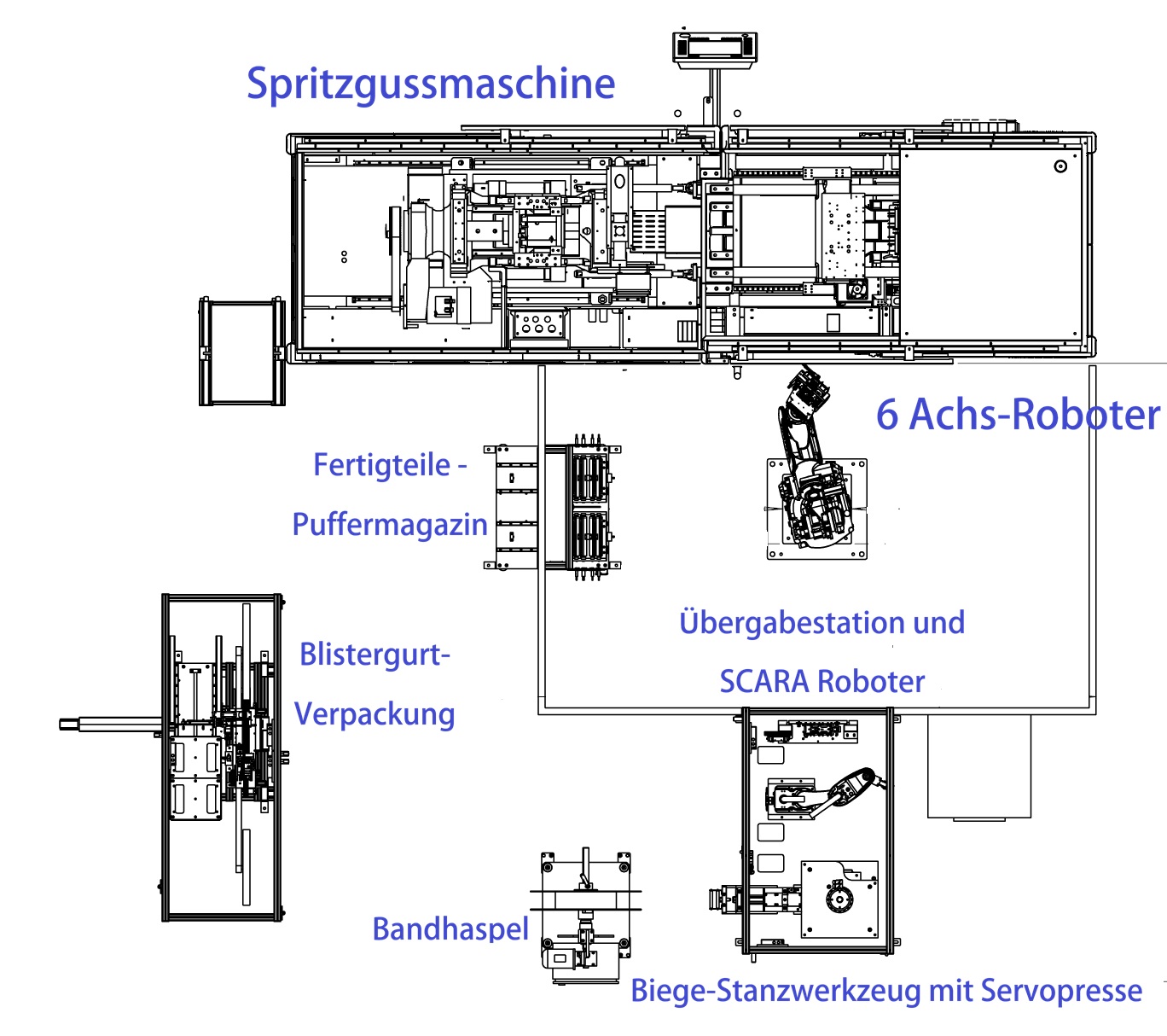 Spritzgussmaschine

6 Achs-Roboter

Fertigteile - Puffermagazin

Übergabestation und SCARA Roboter

Blistergurt-Verpackung

Bandhaspel

Biege-Stanzwerkzeug mit Servopresse